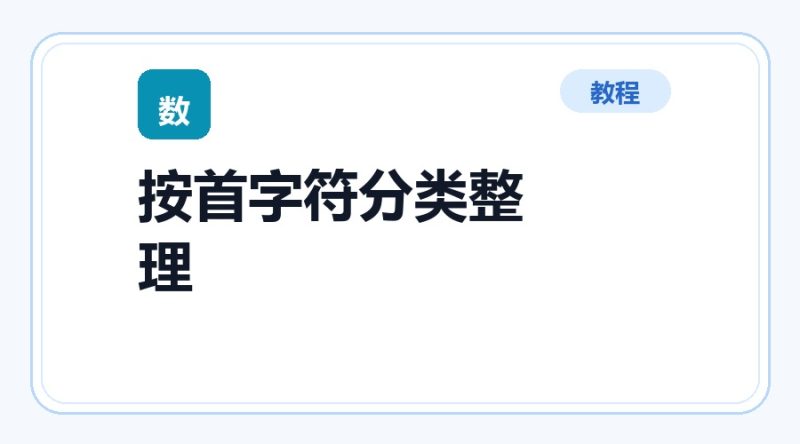 数

教程

按首字符分类整理